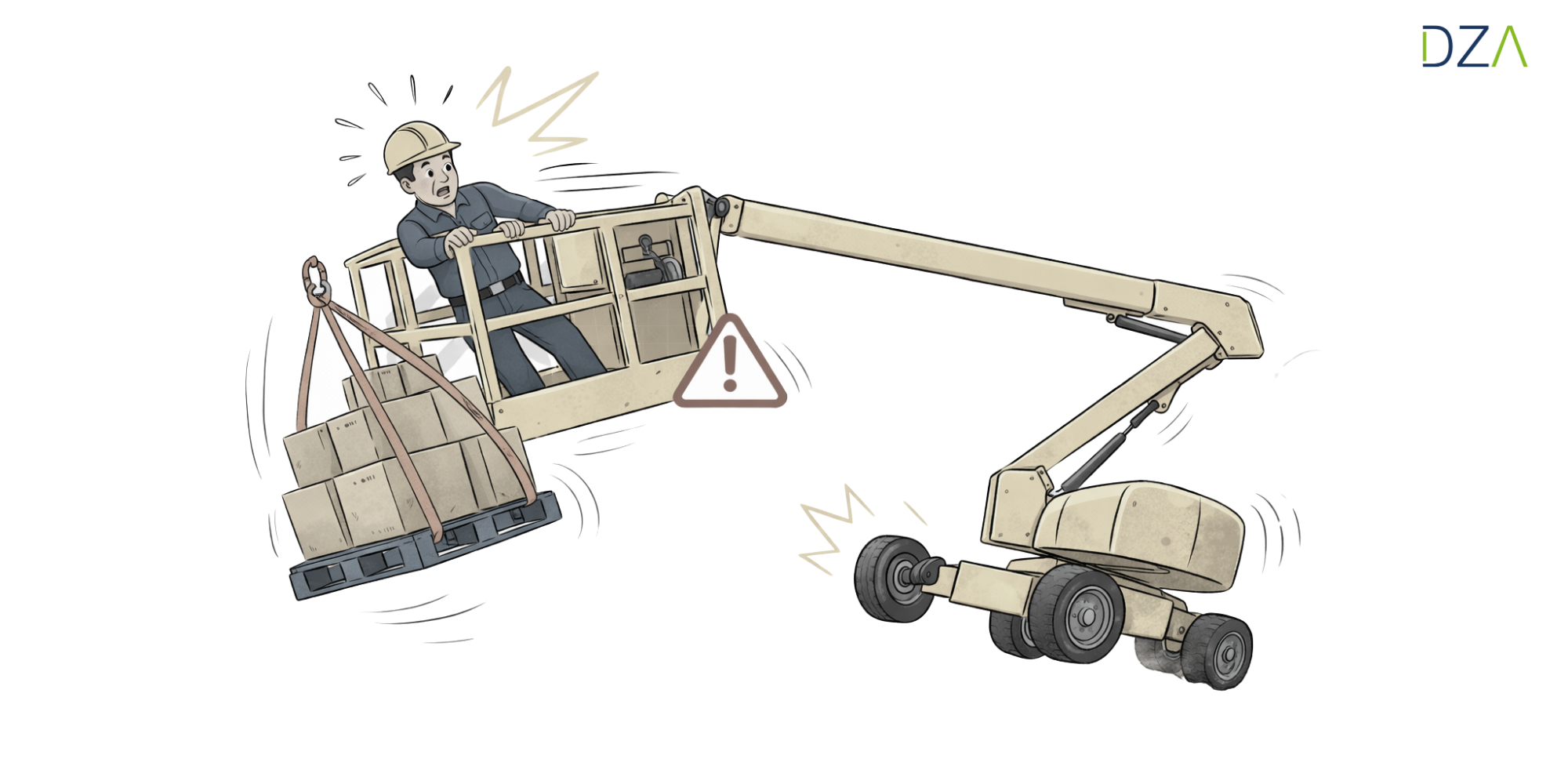 DZA