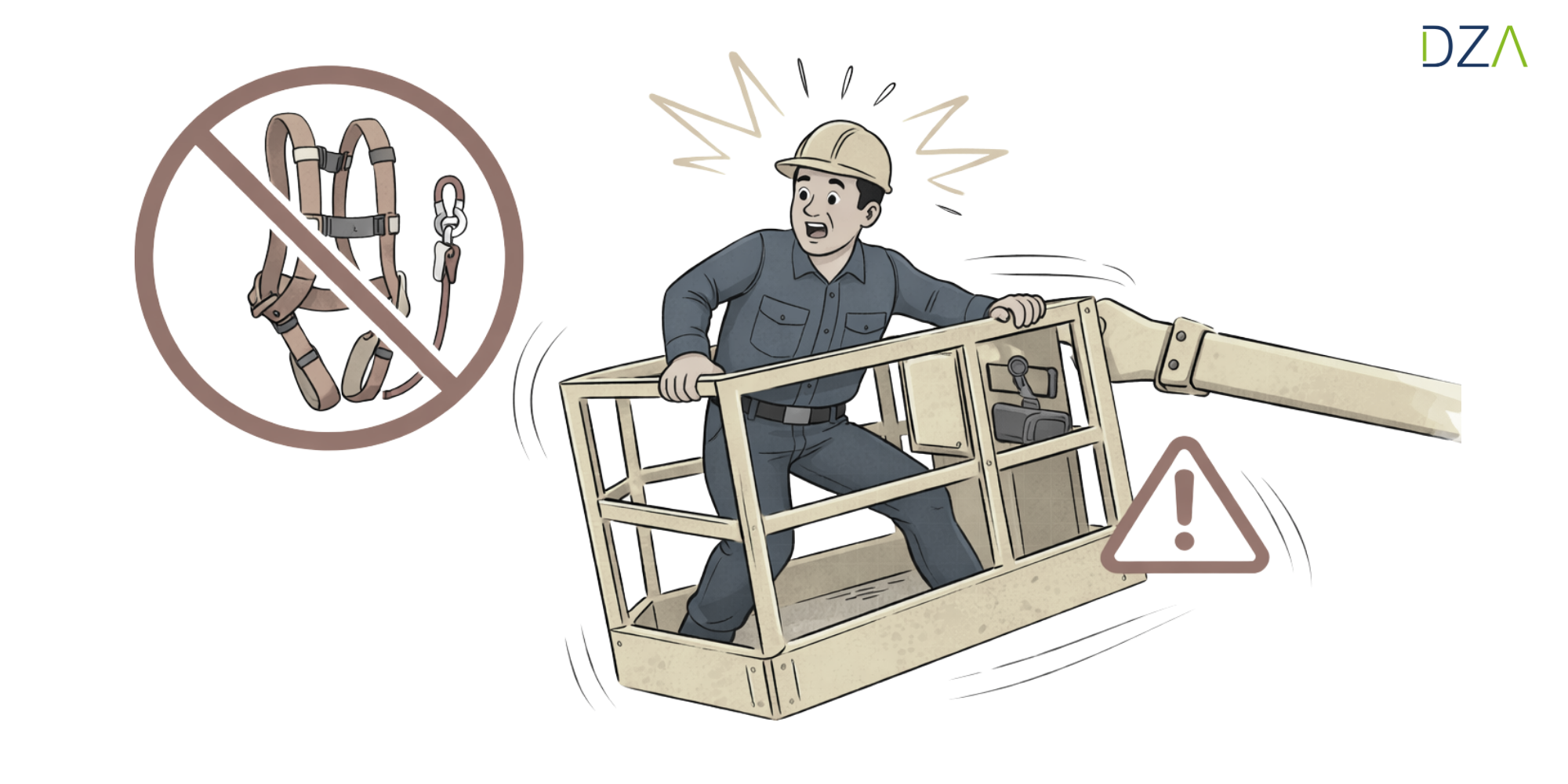 DZA