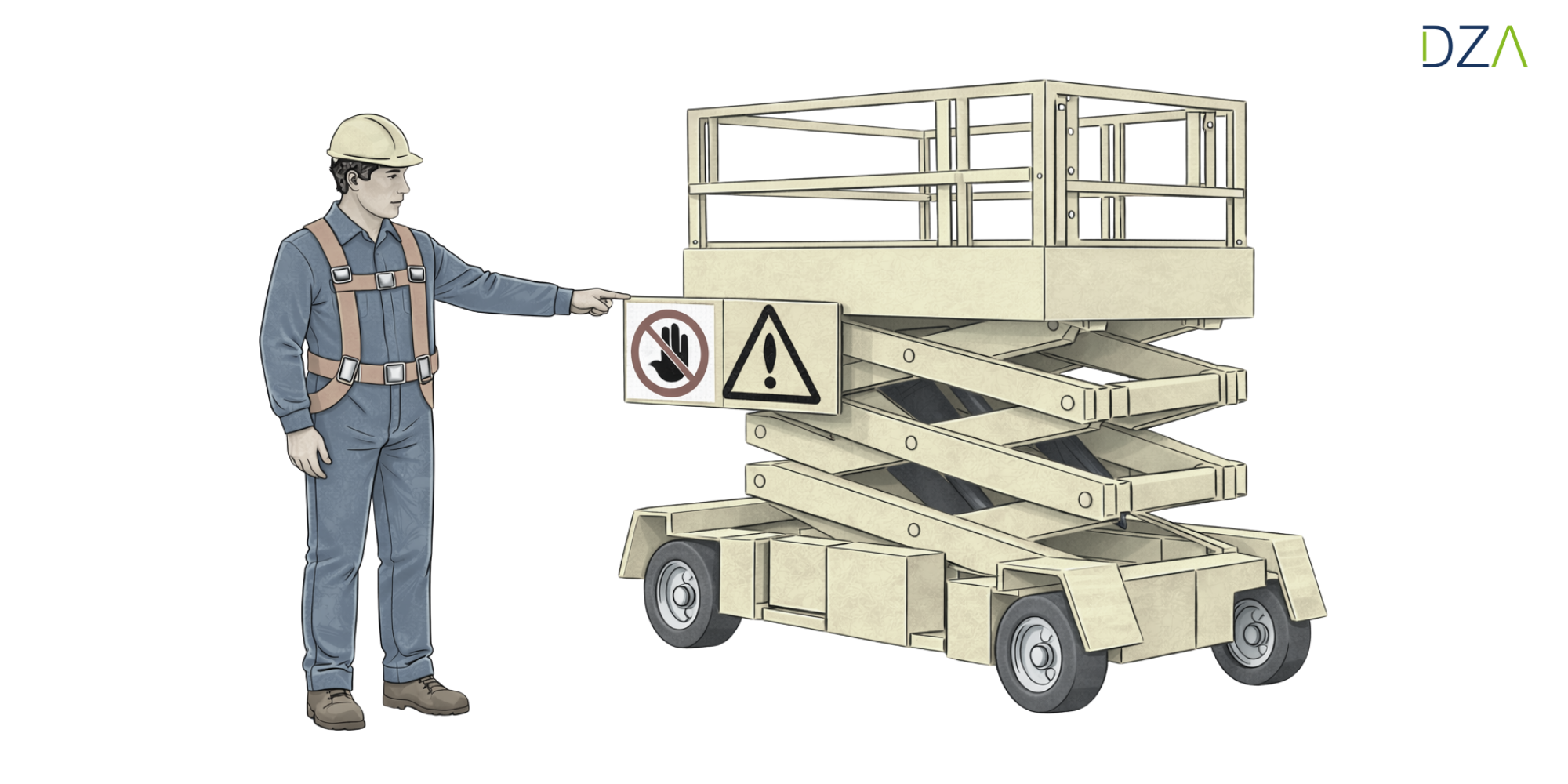 DZA