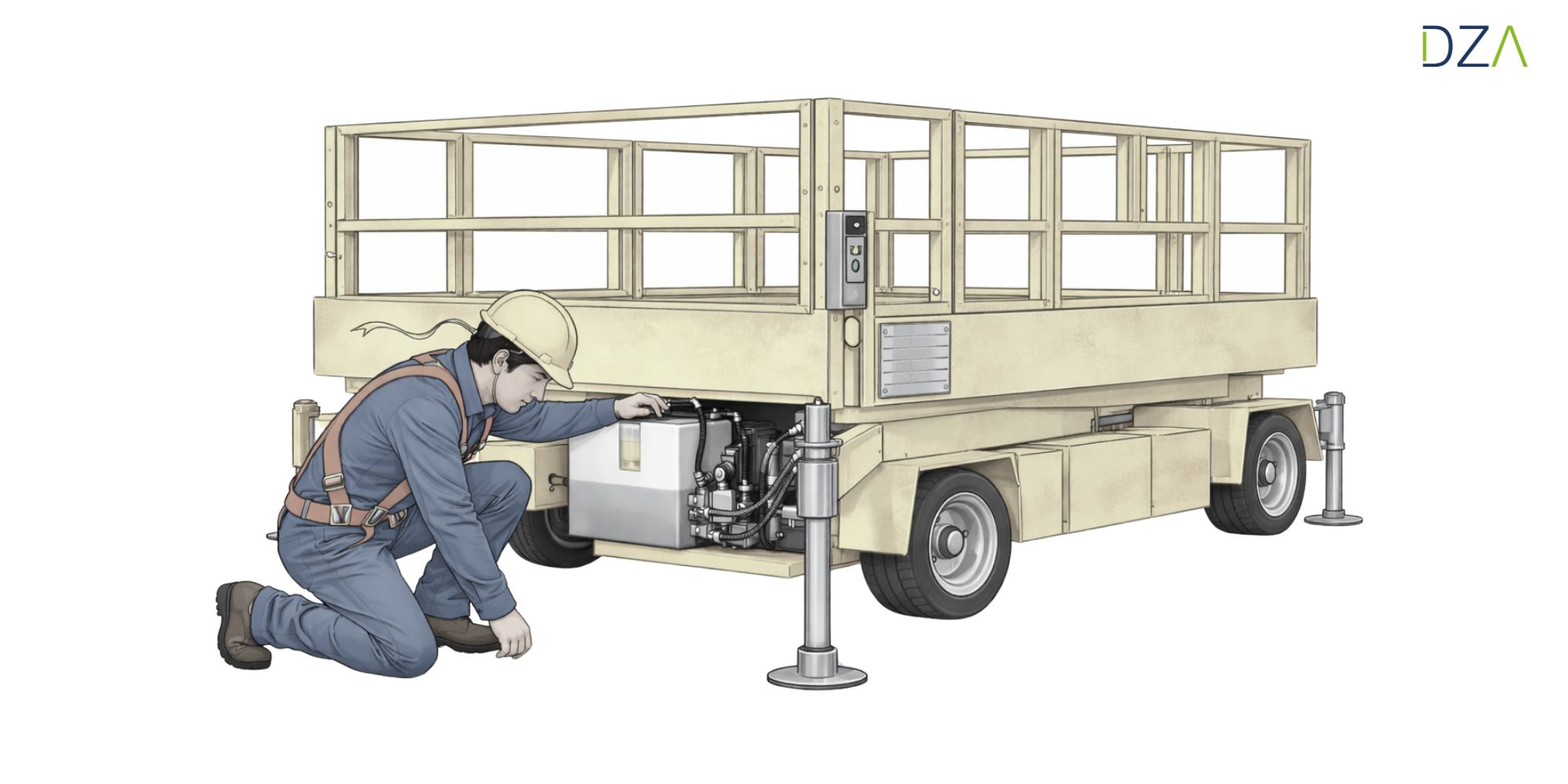 DZA