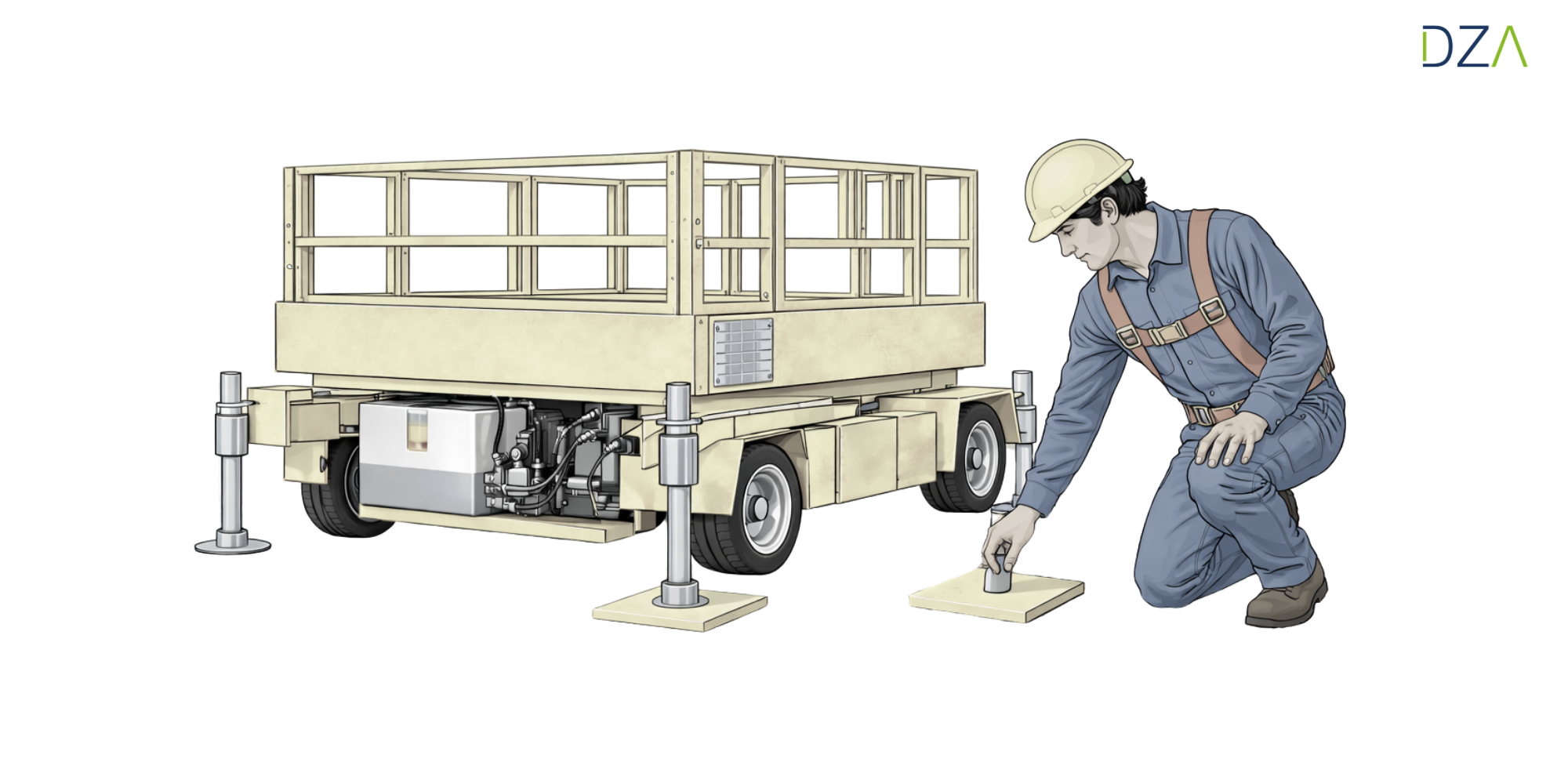 DZA