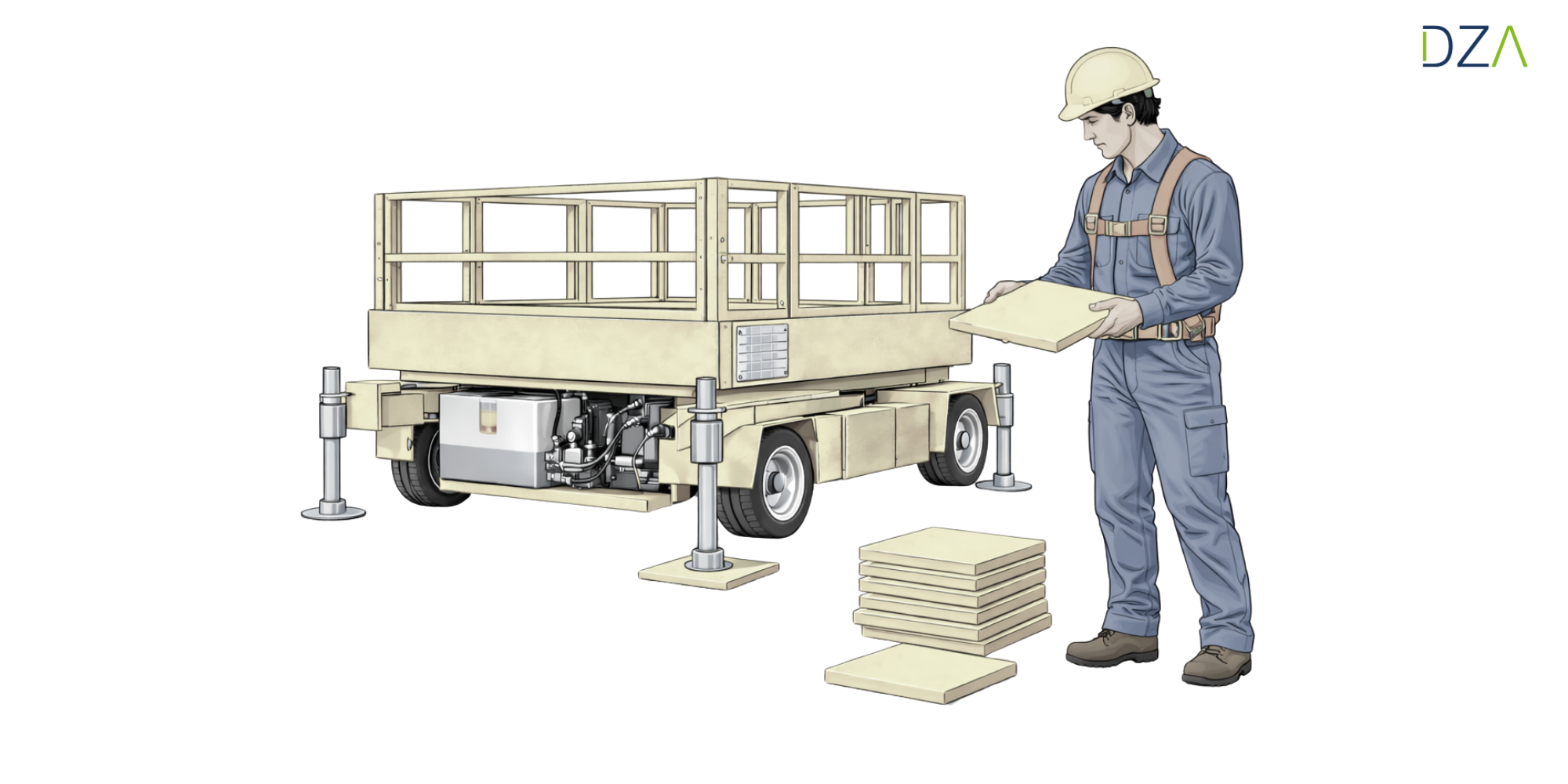 DZA