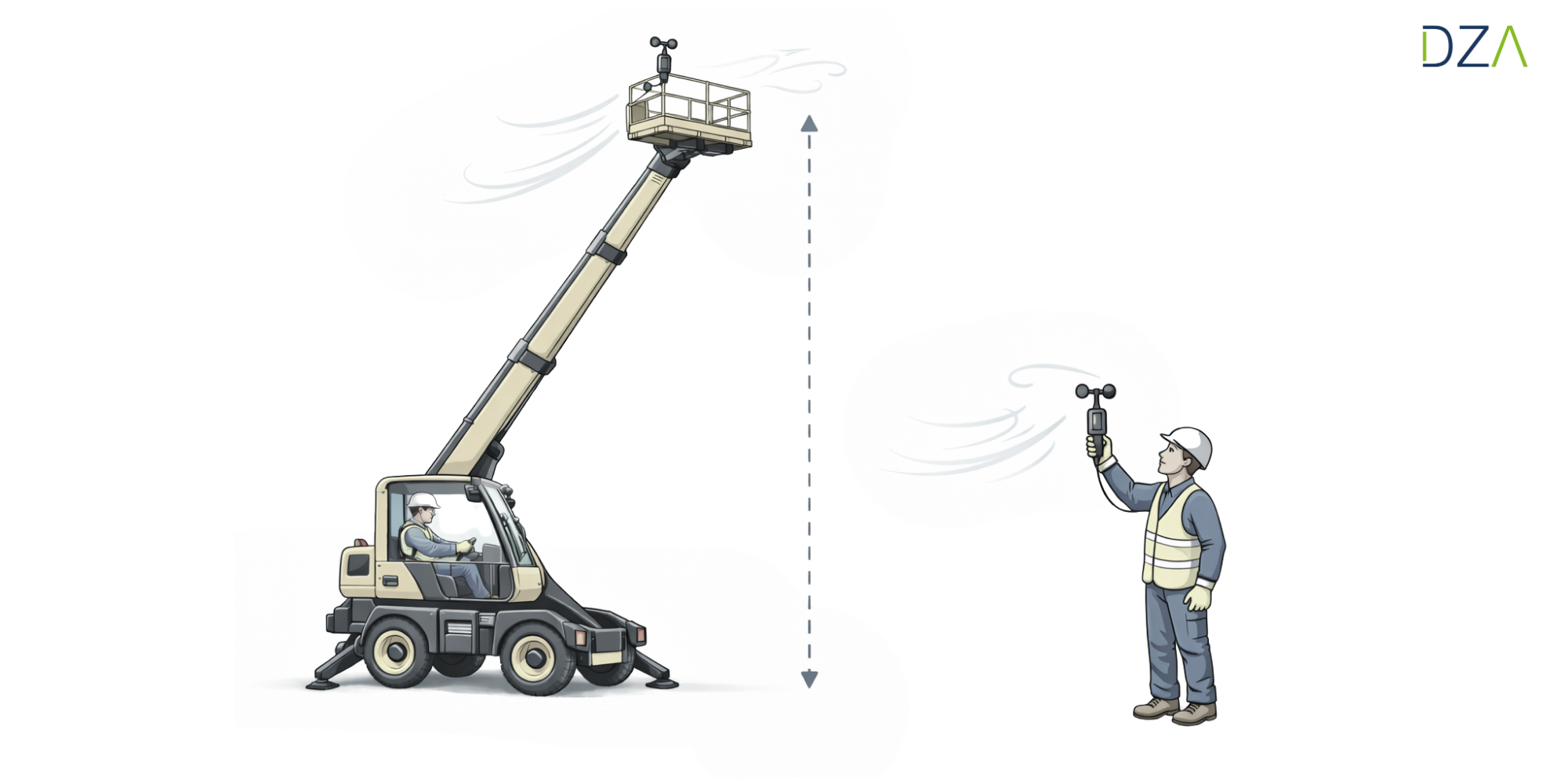 DZA